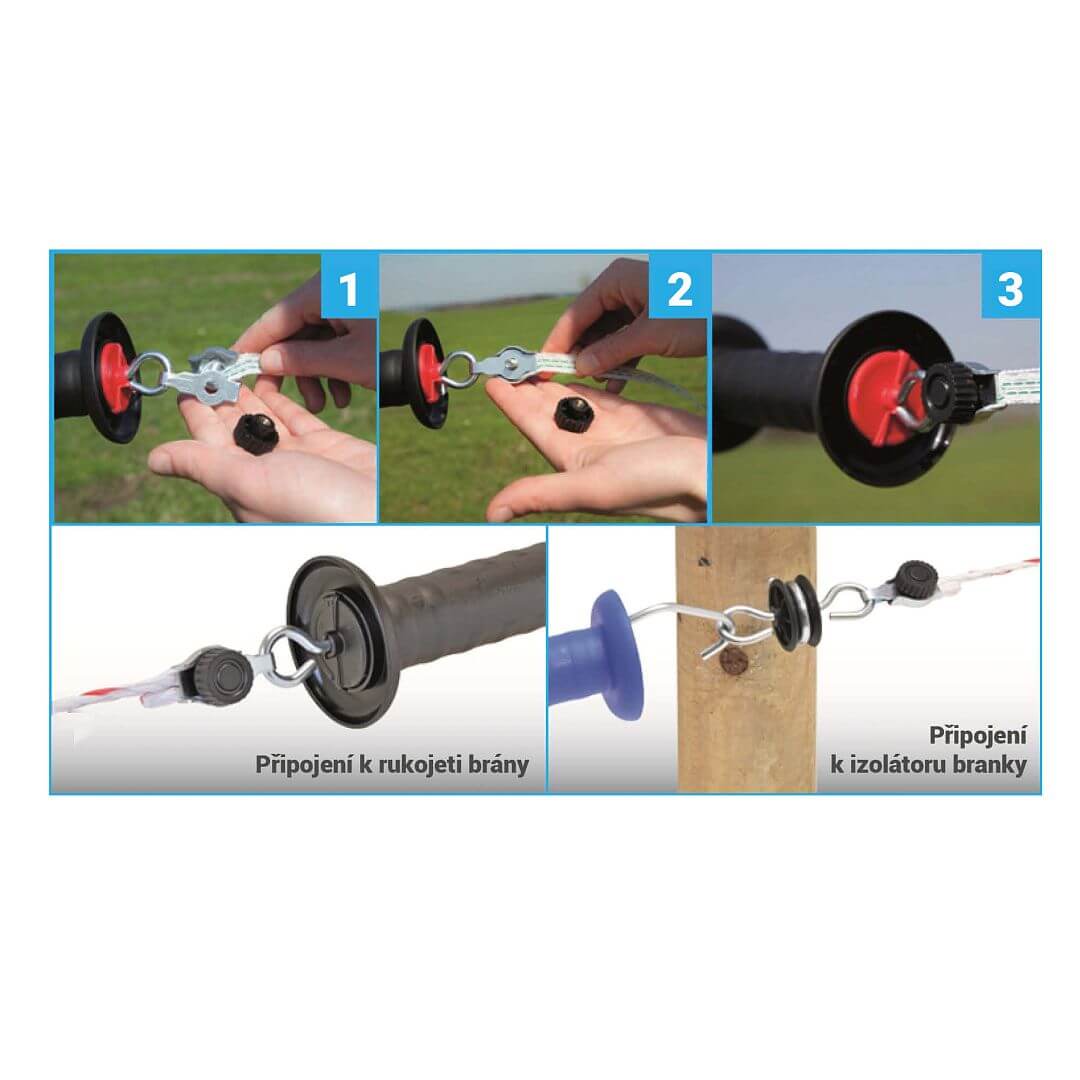 1

2

3

Připojení k rukojeti brány

Připojení
k izolátoru branky